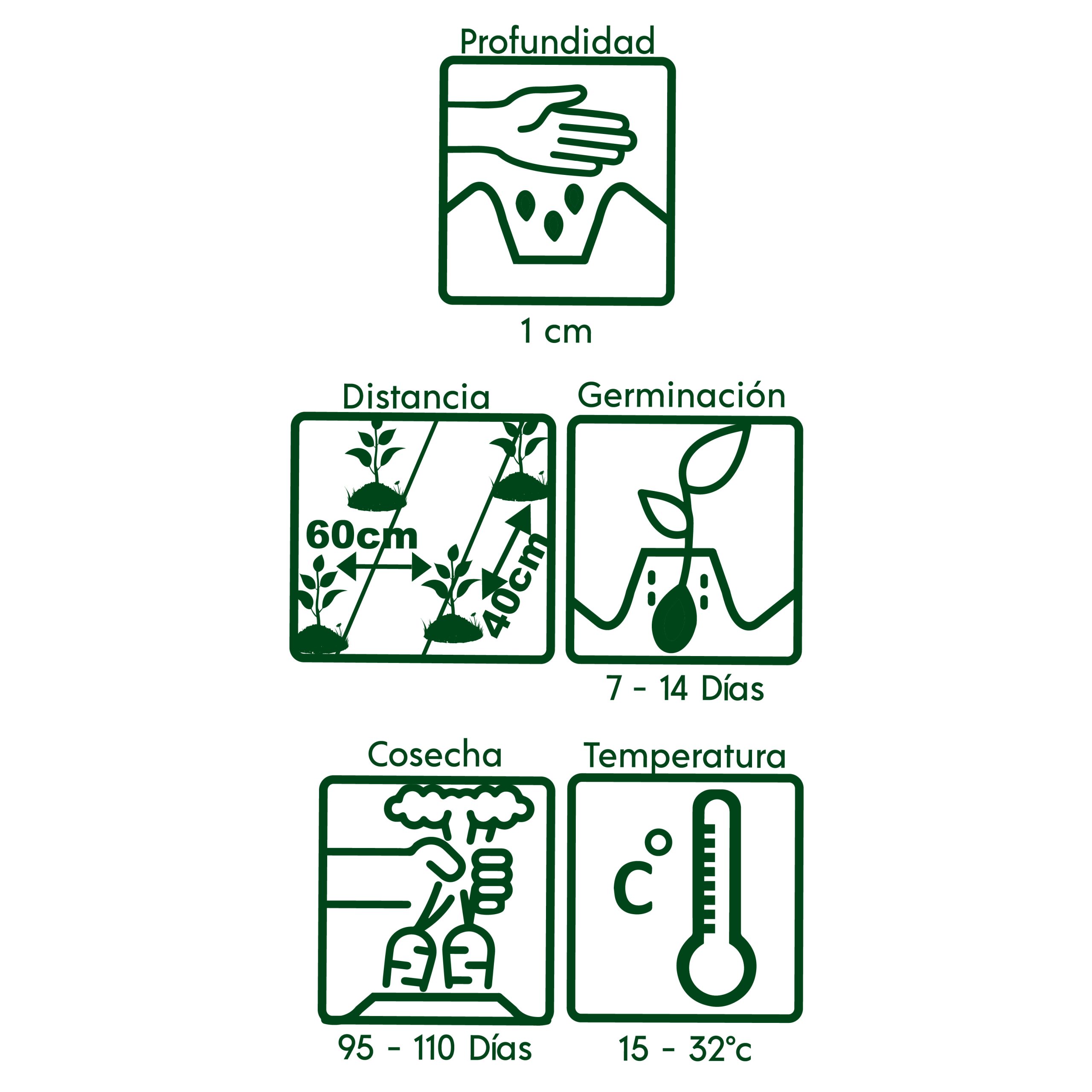 Profundidad

1 cm

Distancia

60cm

40cm

Germinación

7 - 14 Días

Cosecha

95 - 110 Días

Temperatura

C°

15 - 32°c