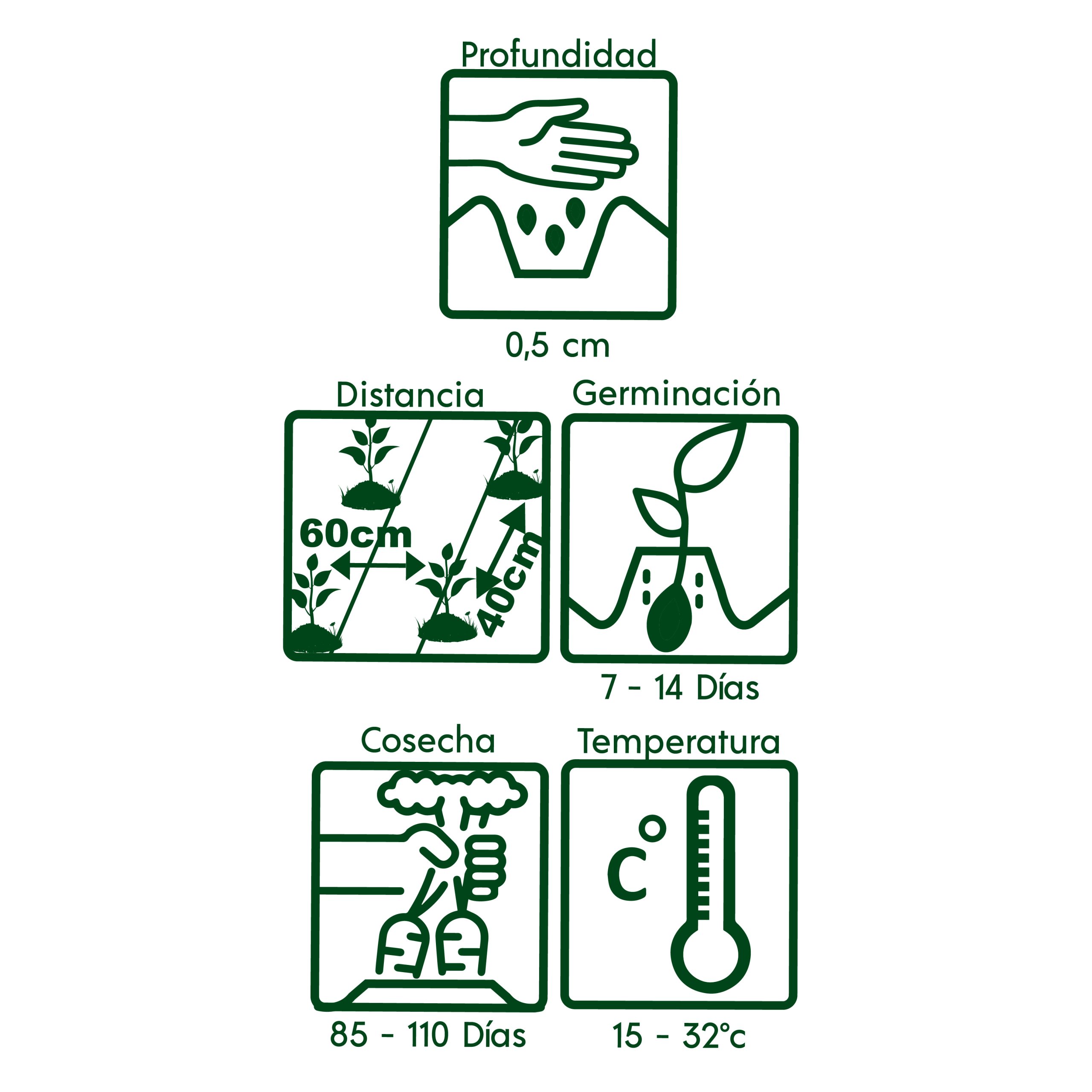 Profundidad

0,5 cm

Distancia

60cm

40cm

Germinación

7 - 14 Días

Cosecha

85 - 110 Días

Temperatura

C°

15 - 32°c